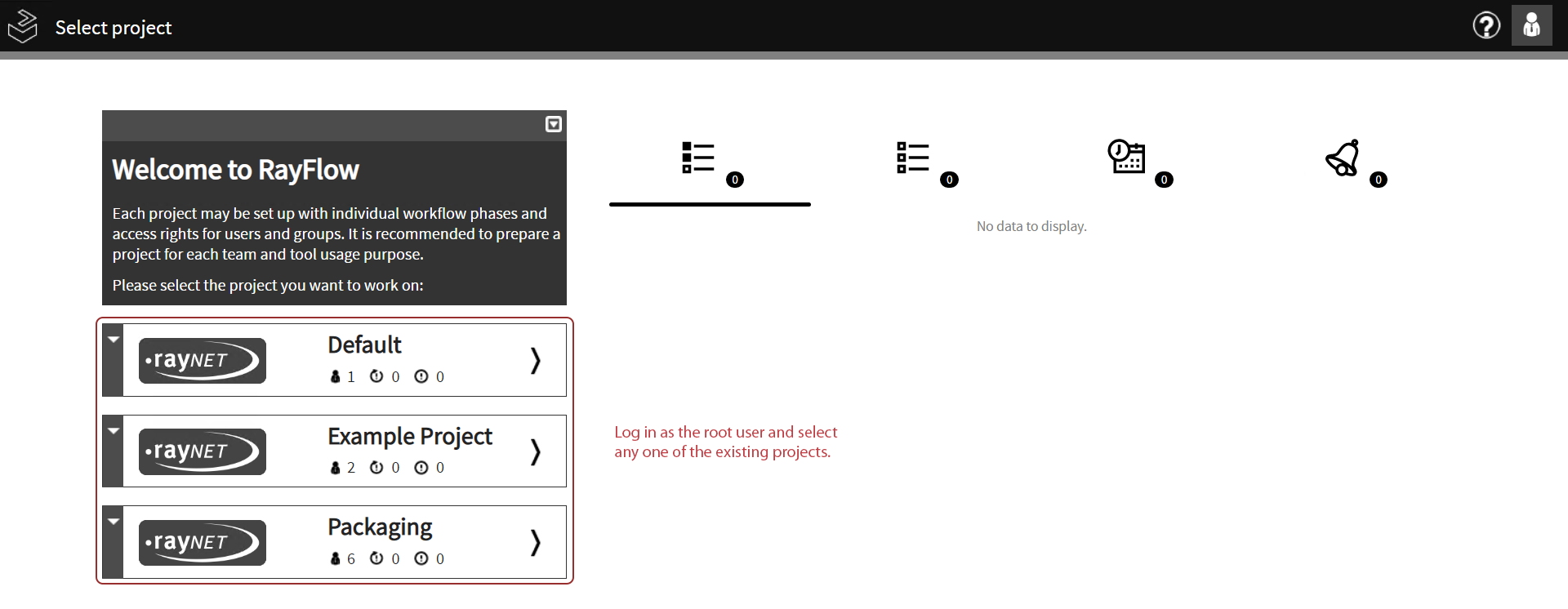 Select project

Welcome to RayFlow

Each project may be set up with individual workflow phases and access rights for users and groups. It is recommended to prepare a project for each team and tool usage purpose.

Please select the project you want to work on:

0 0 0 0

No data to display.

•rayNET
Default
1 0 0

•rayNET
Example Project
2 0 0

•rayNET
Packaging
6 0 0

Log in as the root user and select any one of the existing projects.